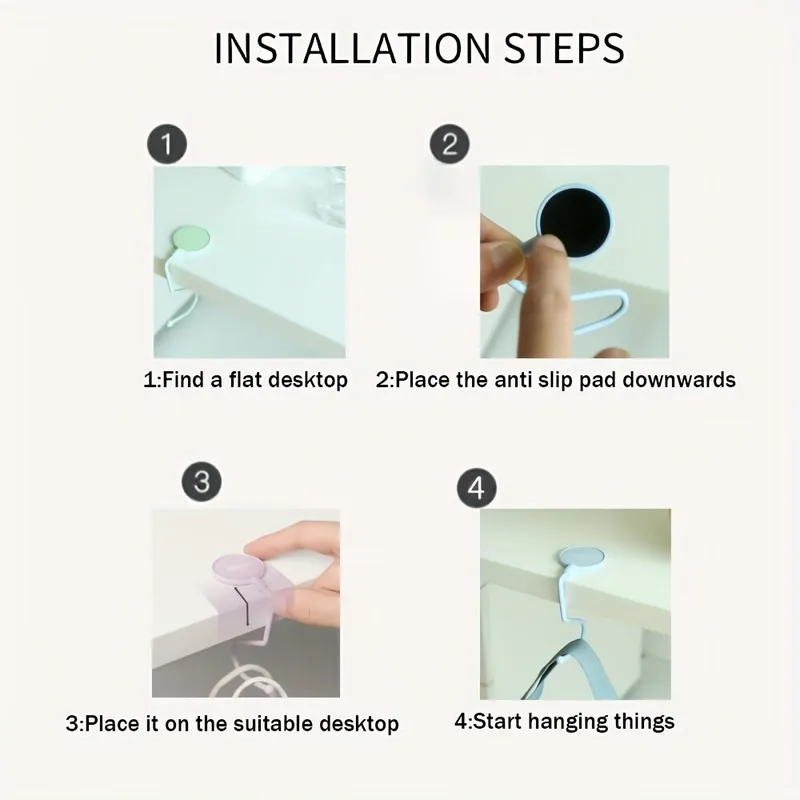 INSTALLATION STEPS

1

1:Find a flat desktop

2

2:Place the anti slip pad downwards

3

3:Place it on the suitable desktop

4

4:Start hanging things